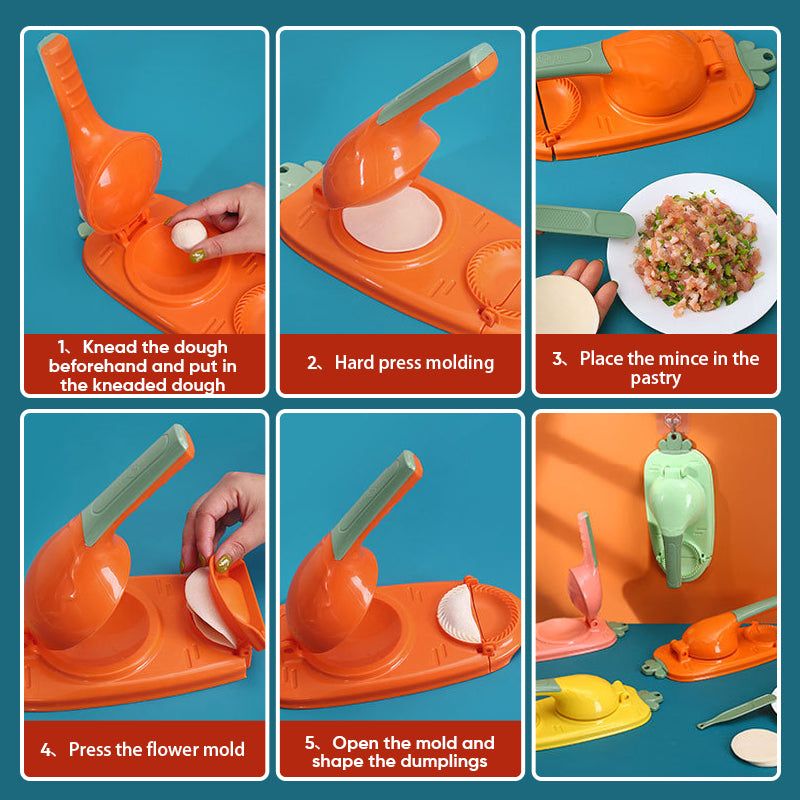 1、Knead the dough beforehand and put in the kneaded dough

2、Hard press molding

3、Place the mince in the pastry

4、Press the flower mold

5、Open the mold and shape the dumplings